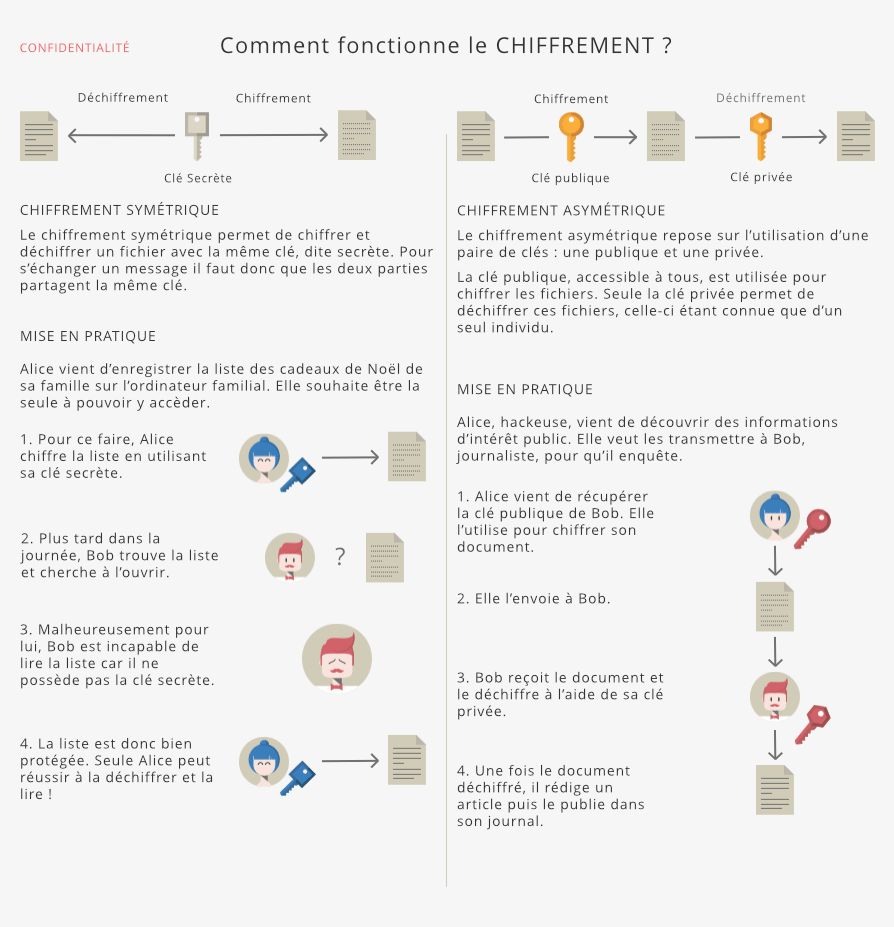 CONFIDENTIALITÉ

Comment fonctionne le CHIFFREMENT ?

Déchiffrement

Chiffrement

Clé Secrète

CHIFFREMENT SYMÉTRIQUE

Le chiffrement symétrique permet de chiffrer et déchiffrer un fichier avec la même clé, dite secrète. Pour s'échanger un message il faut donc que les deux parties partagent la même clé.

MISE EN PRATIQUE

Alice vient d'enregistrer la liste des cadeaux de Noël de sa famille sur l'ordinateur familial. Elle souhaite être la seule à pouvoir y accèder.

1. Pour ce faire, Alice chiffre la liste en utilisant sa clé secrète.

2. Plus tard dans la journée, Bob trouve la liste et cherche à l'ouvrir.

?

3. Malheureusement pour lui, Bob est incapable de lire la liste car il ne possède pas la clé secrète.

4. La liste est donc bien protégée. Seule Alice peut réussir à la déchiffrer et la lire !

Chiffrement

Déchiffrement

Clé publique

Clé privée

CHIFFREMENT ASYMÉTRIQUE

Le chiffrement asymétrique repose sur l'utilisation d'une paire de clés : une publique et une privée.

La clé publique, accessible à tous, est utilisée pour chiffrer les fichiers. Seule la clé privée permet de déchiffrer ces fichiers, celle-ci étant connue que d'un seul individu.

MISE EN PRATIQUE

Alice, hackeuse, vient de découvrir des informations d'intérêt public. Elle veut les transmettre à Bob, journaliste, pour qu'il enquête.

1. Alice vient de récupérer la clé publique de Bob. Elle l'utilise pour chiffrer son document.

2. Elle l'envoie à Bob.

3. Bob reçoit le document et le déchiffre à l'aide de sa clé privée.

4. Une fois le document déchiffré, il rédige un article puis le publie dans son journal.